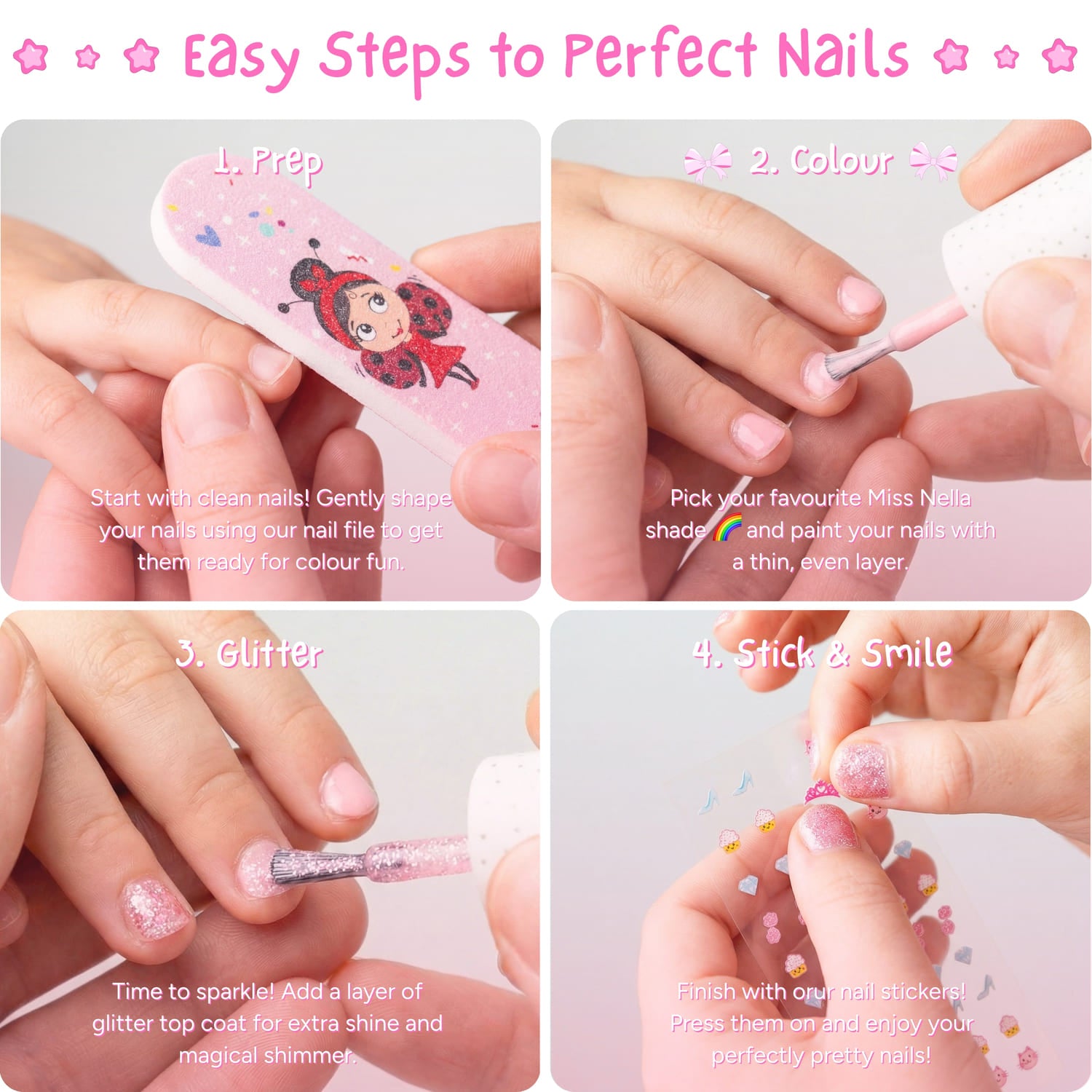 Easy Steps to Perfect Nails

1. Prep

Start with clean nails! Gently shape your nails using our nail file to get them ready for colour fun.

2. Colour

Pick your favourite Miss Nella shade 🌈 and paint your nails with a thin, even layer.

3. Glitter

Time to sparkle! Add a layer of glitter top coat for extra shine and magical shimmer.

4. Stick & Smile

Finish with orur nail stickers! Press them on and enjoy your perfectly pretty nails!